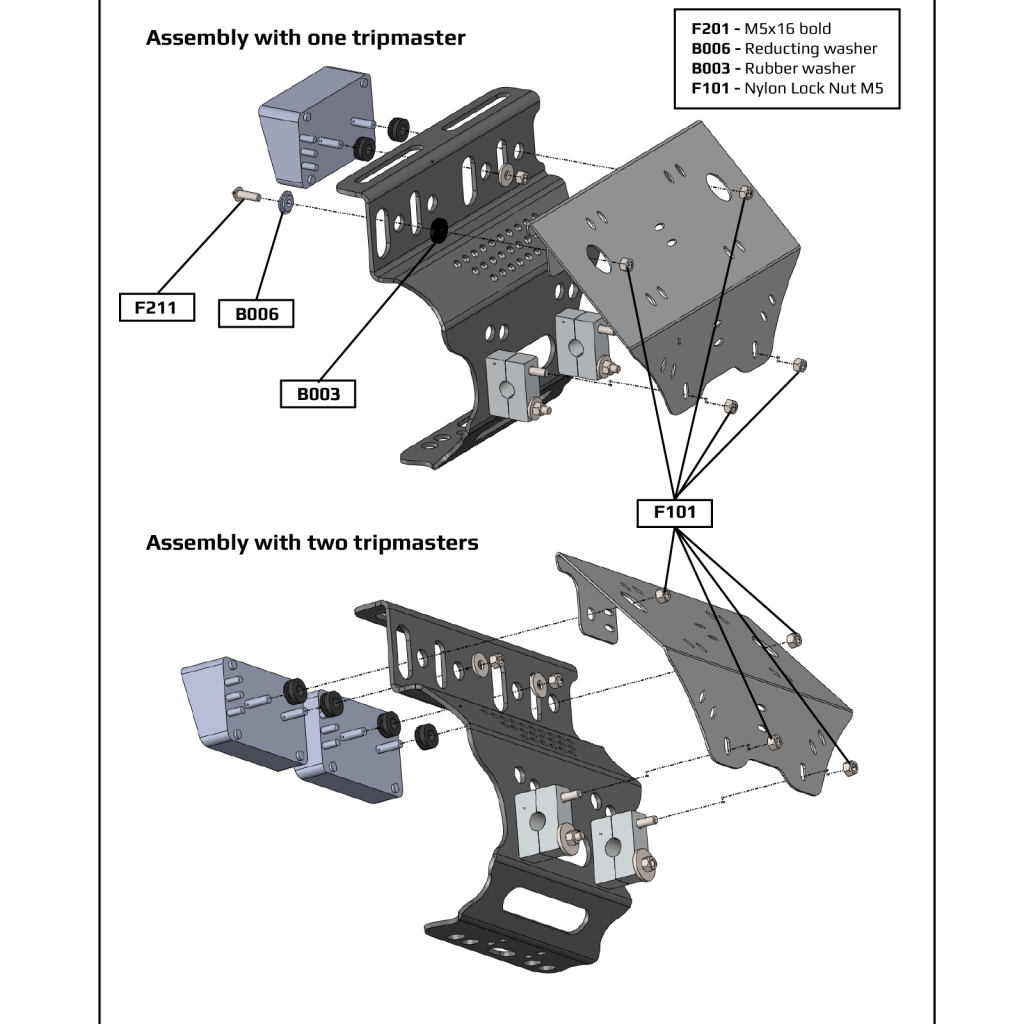 Assembly with one tripmaster

F201 - M5x16 bold
B006 - Reducting washer
B003 - Rubber washer
F101 - Nylon Lock Nut M5

F211

B006

B003

F101

Assembly with two tripmasters